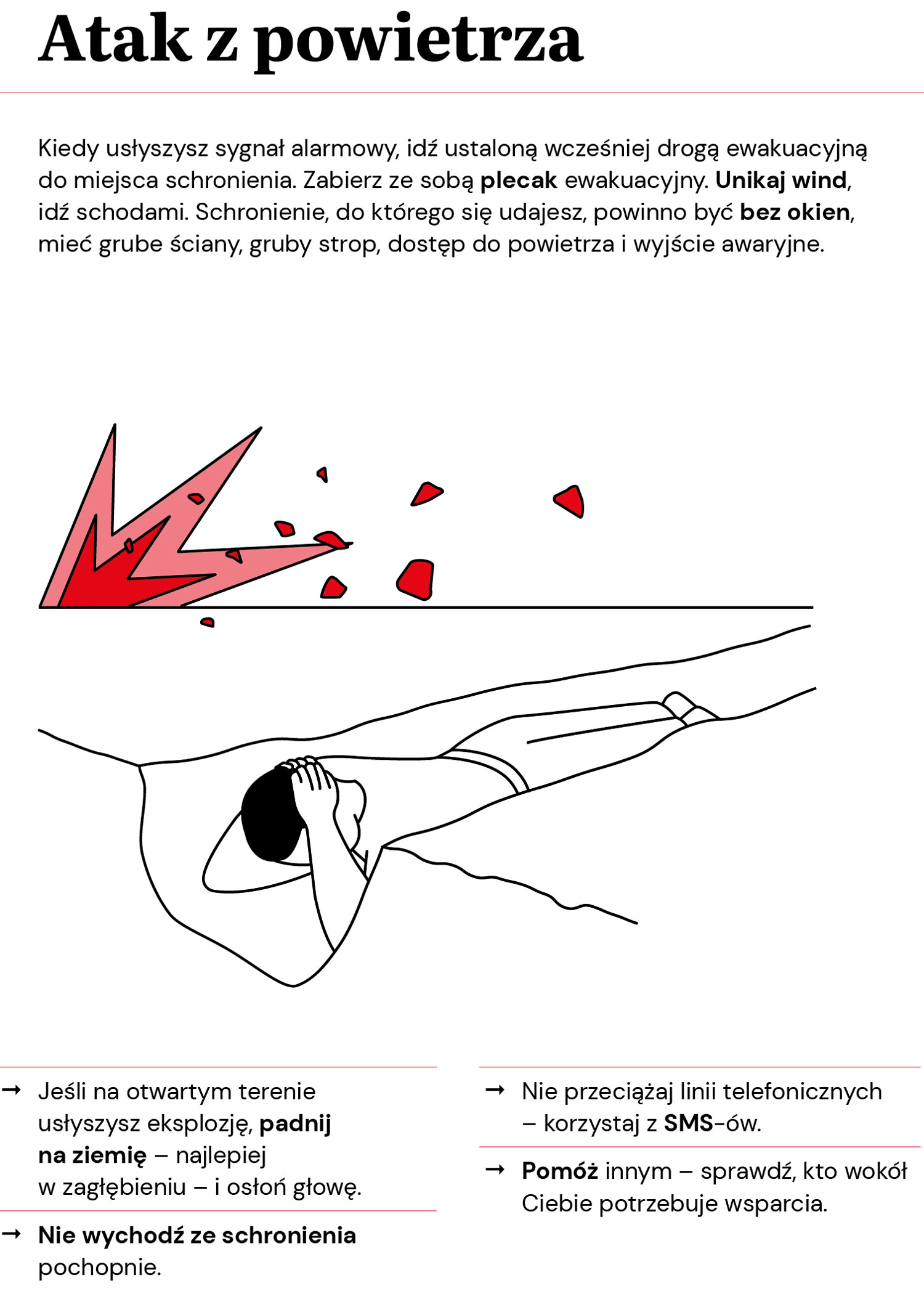 Atak z powietrza

Kiedy usłyszysz sygnał alarmowy, idź ustaloną wcześniej drogą ewakuacyjną do miejsca schronienia. Zabierz ze sobą plecak ewakuacyjny. Unikaj wind, idź schodami. Schronienie, do którego się udajesz, powinno być bez okien, mieć grube ściany, gruby strop, dostęp do powietrza i wyjście awaryjne.

→ Jeśli na otwartym terenie usłyszysz eksplozję, padnij na ziemię – najlepiej w zagłębieniu – i osłoń głowę.

→ Nie wychodź ze schronienia pochopnie.

→ Nie przeciążaj linii telefonicznych – korzystaj z SMS-ów.

→ Pomóż innym – sprawdź, kto wokół Ciebie potrzebuje wsparcia.