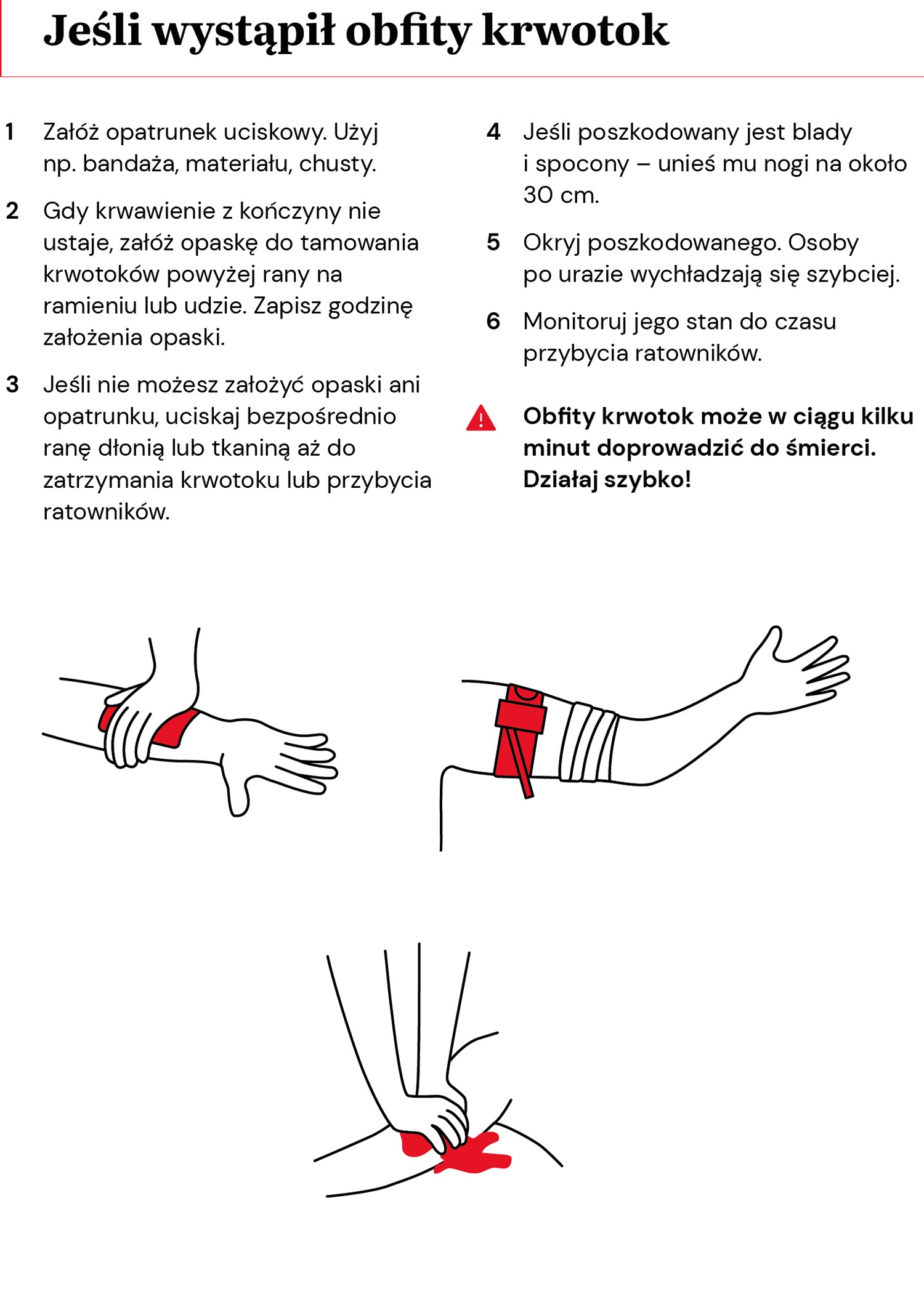 Jeśli wystąpił obfity krwotok

1 Załóż opatrunek uciskowy. Użyj np. bandaża, materiału, chusty.

2 Gdy krwawienie z kończyny nie ustaje, załóż opaskę do tamowania krwotoków powyżej rany na ramieniu lub udzie. Zapisz godzinę założenia opaski.

3 Jeśli nie możesz założyć opaski ani opatrunku, uciskaj bezpośrednio ranę dłonią lub tkaniną aż do zatrzymania krwotoku lub przybycia ratowników.

4 Jeśli poszkodowany jest blady i spocony – unieś mu nogi na około 30 cm.

5 Okryj poszkodowanego. Osoby po urazie wychładzają się szybciej.

6 Monitoruj jego stan do czasu przybycia ratowników.

Obfity krwotok może w ciągu kilku minut doprowadzić do śmierci. Działaj szybko!